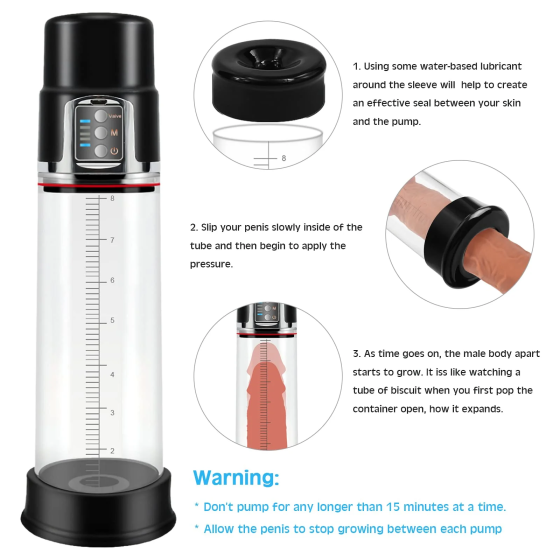 Valve
M
8
7
6
5
4
3
2

8

1. Using some water-based lubricant around the sleeve will help to create an effective seal between your skin and the pump.

2. Slip your penis slowly inside of the tube and then begin to apply the pressure.

M

3. As time goes on, the male body apart starts to grow. It iss like watching a tube of biscuit when you first pop the container open, how it expands.

Warning:

* Don't pump for any longer than 15 minutes at a time.

* Allow the penis to stop growing between each pump