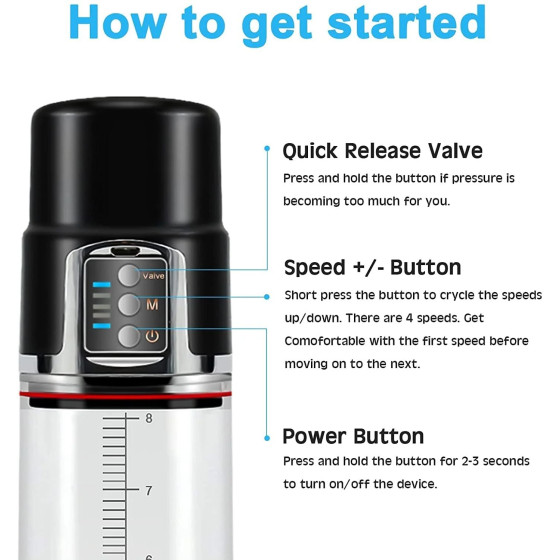 How to get started

Valve

M

8

7

6

Quick Release Valve

Press and hold the button if pressure is becoming too much for you.

Speed +/- Button

Short press the button to crycle the speeds up/down. There are 4 speeds. Get Comofortable with the first speed before moving on to the next.

Power Button

Press and hold the button for 2-3 seconds to turn on/off the device.