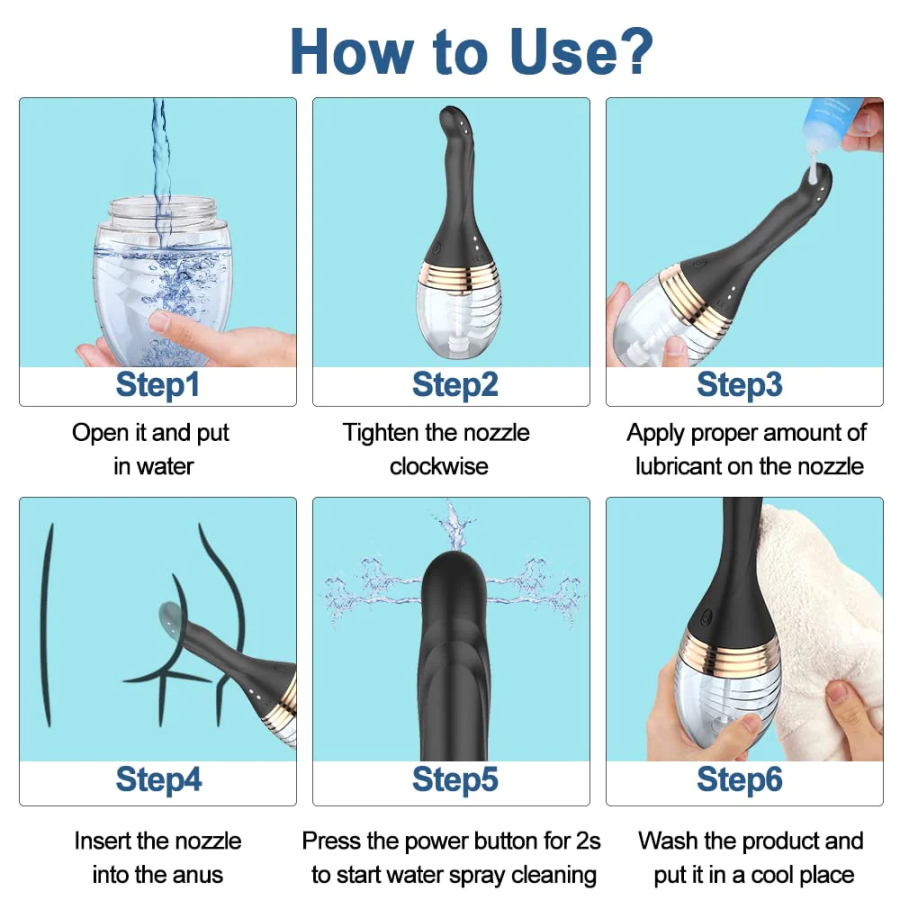 How to Use?

Step1
Open it and put in water

Step2
Tighten the nozzle clockwise

Step3
Apply proper amount of lubricant on the nozzle

Step4
Insert the nozzle into the anus

Step5
Press the power button for 2s to start water spray cleaning

Step6
Wash the product and put it in a cool place