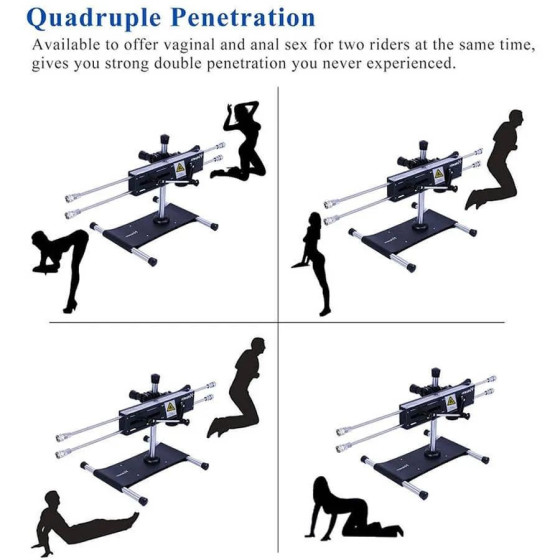 Quadruple Penetration

Available to offer vaginal and anal sex for two riders at the same time, gives you strong double penetration you never experienced.